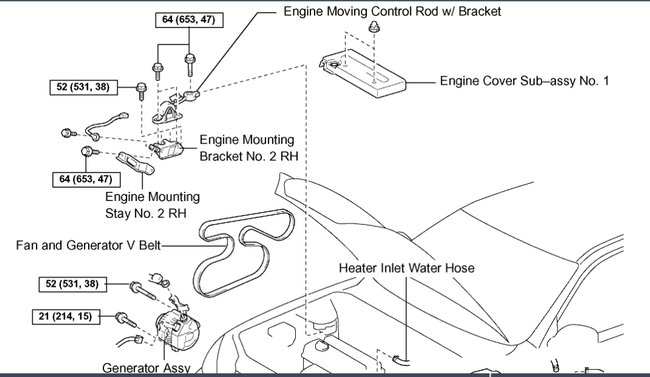 64 (653, 47)

Engine Moving Control Rod w/ Bracket

52 (531, 38)

Engine Cover Sub–assy No. 1

Engine Mounting Bracket No. 2 RH

64 (653, 47)

Engine Mounting Stay No. 2 RH

Fan and Generator V Belt

Heater Inlet Water Hose

52 (531, 38)

21 (214, 15)

Generator Assy