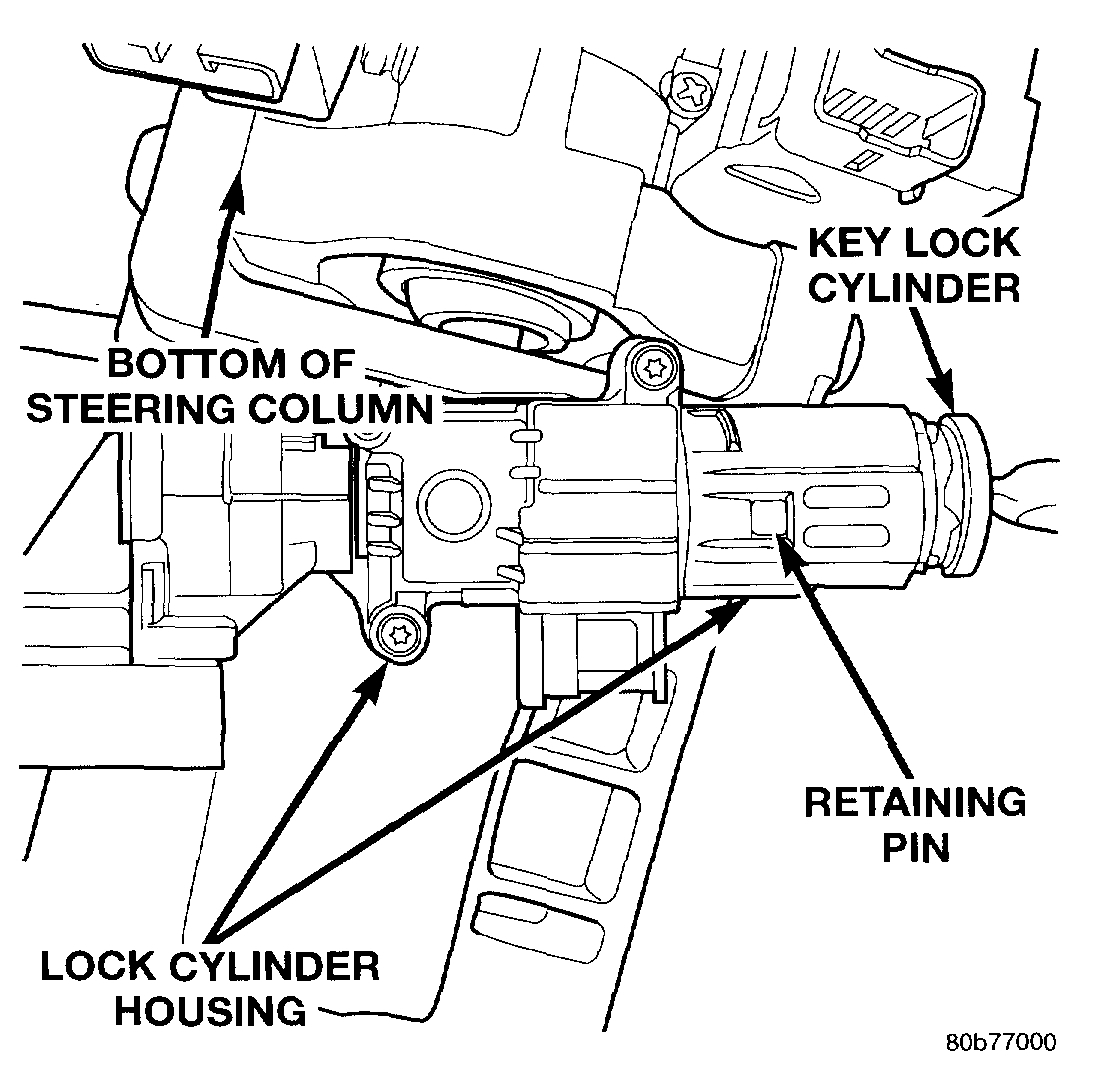 KEY LOCK CYLINDER

BOTTOM OF STEERING COLUMN

RETAINING PIN

LOCK CYLINDER HOUSING

80b77000