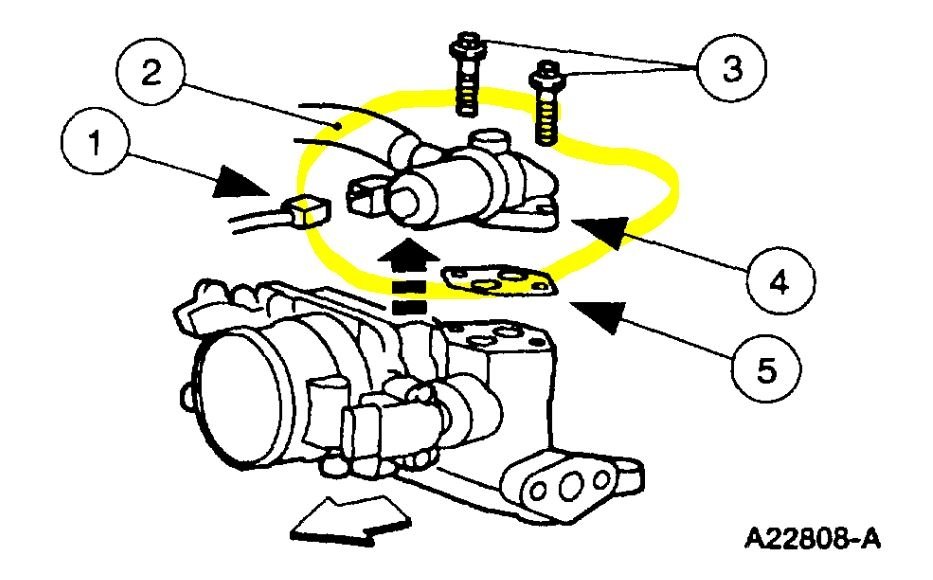 2
3
1
4
5
A22808-A