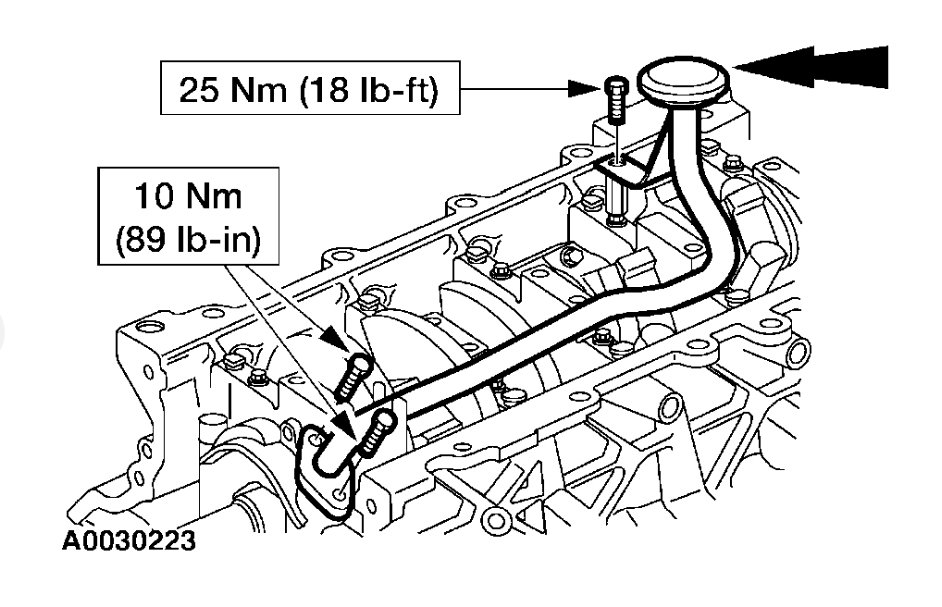 25 Nm (18 lb-ft)

10 Nm
(89 lb-in)

A0030223