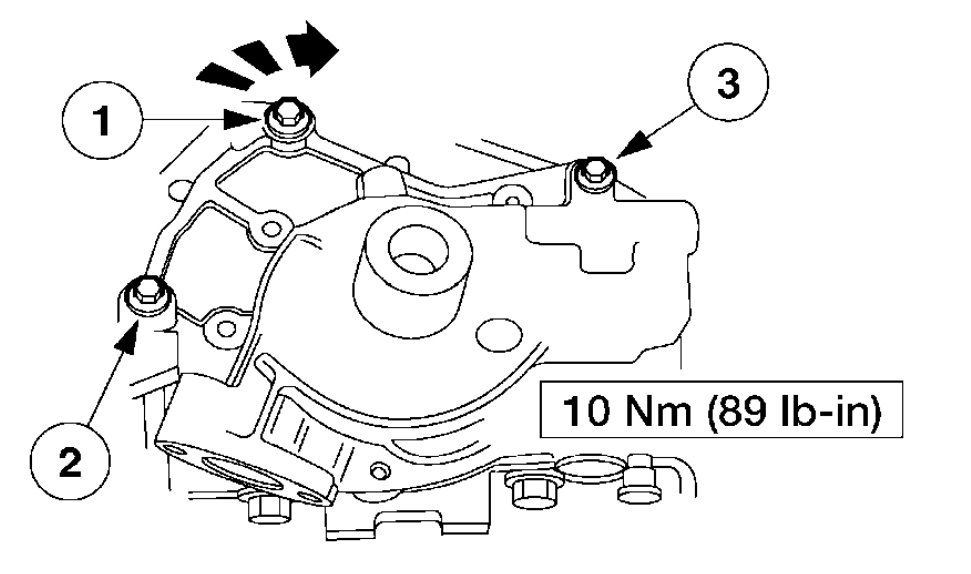 1

3

2

10 Nm (89 lb-in)