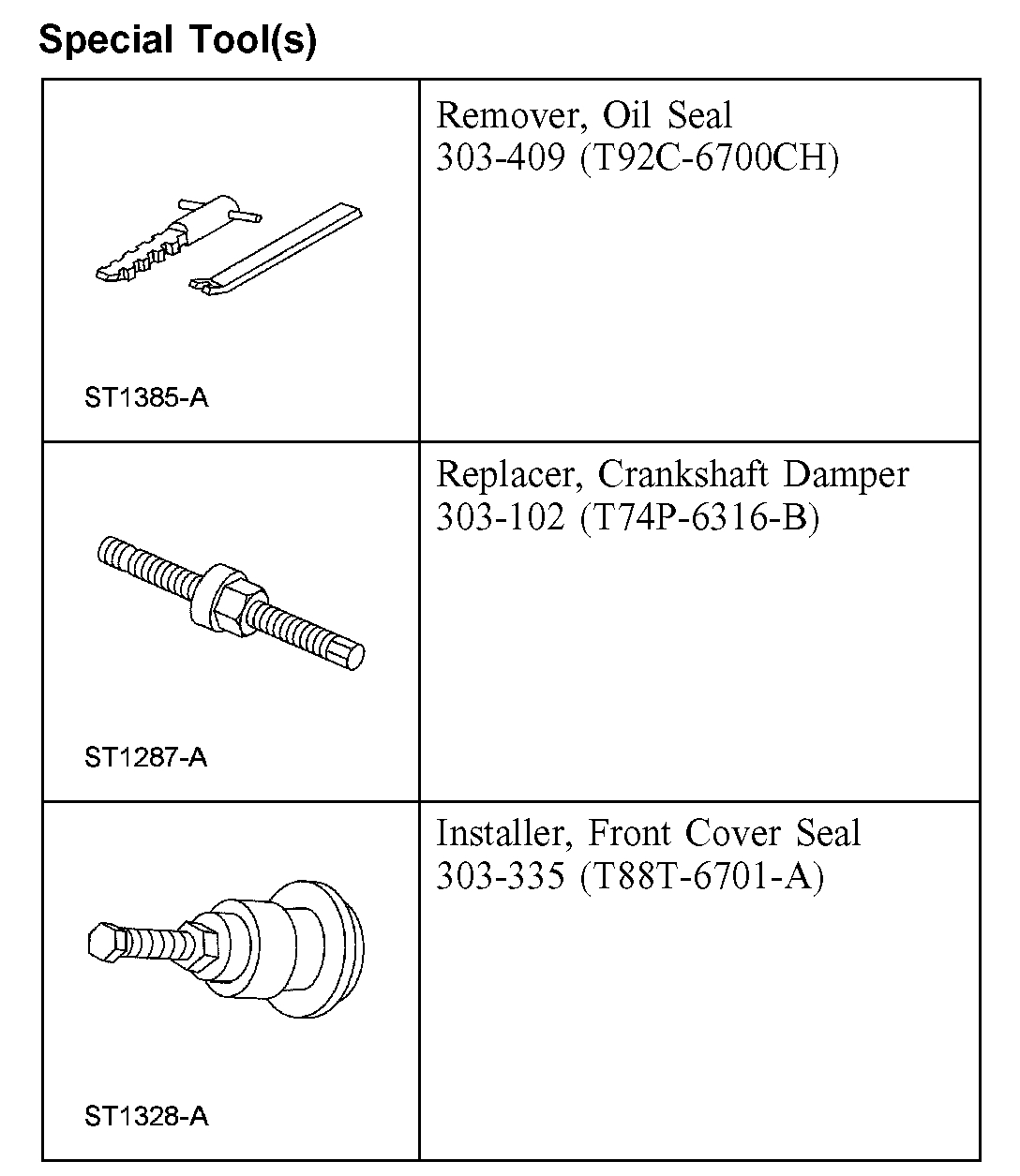 Special Tool(s)

| | |
|---|---|
| ST1385-A | Remover, Oil Seal 303-409 (T92C-6700CH) |
| ST1287-A | Replacer, Crankshaft Damper 303-102 (T74P-6316-B) |
| ST1328-A | Installer, Front Cover Seal 303-335 (T88T-6701-A) |