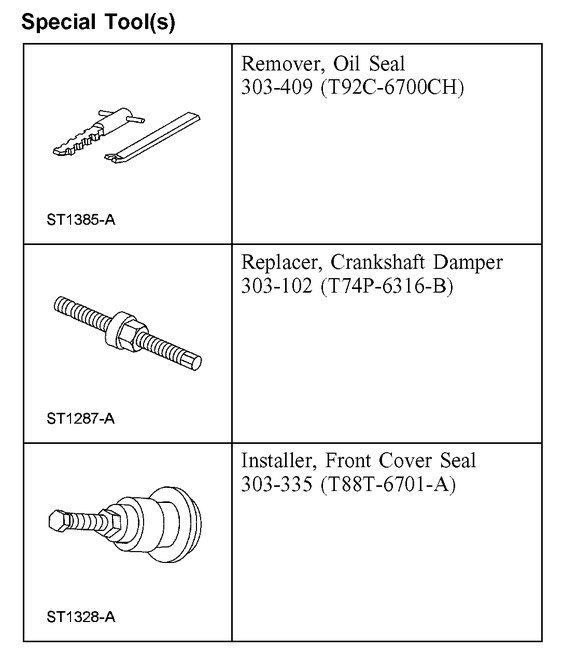 Special Tool(s)

| | |
|---|---|
| ST1385-A | Remover, Oil Seal 303-409 (T92C-6700CH) |
| ST1287-A | Replacer, Crankshaft Damper 303-102 (T74P-6316-B) |
| ST1328-A | Installer, Front Cover Seal 303-335 (T88T-6701-A) |