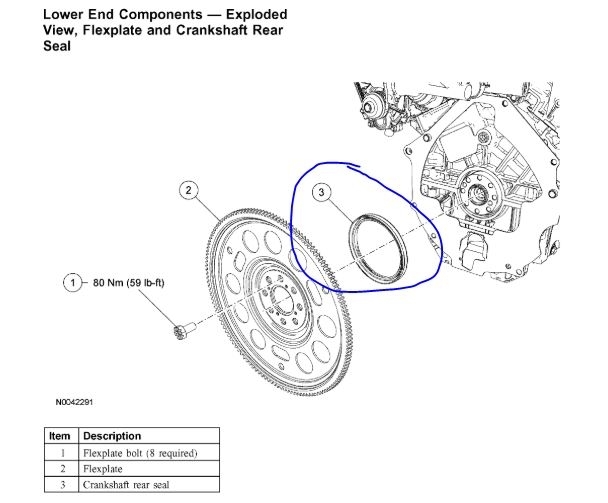 Lower End Components — Exploded View, Flexplate and Crankshaft Rear Seal

2

3

1 80 Nm (59 lb-ft)

N0042291

| Item | Description |
|---|---|
| 1 | Flexplate bolt (8 required) |
| 2 | Flexplate |
| 3 | Crankshaft rear seal |