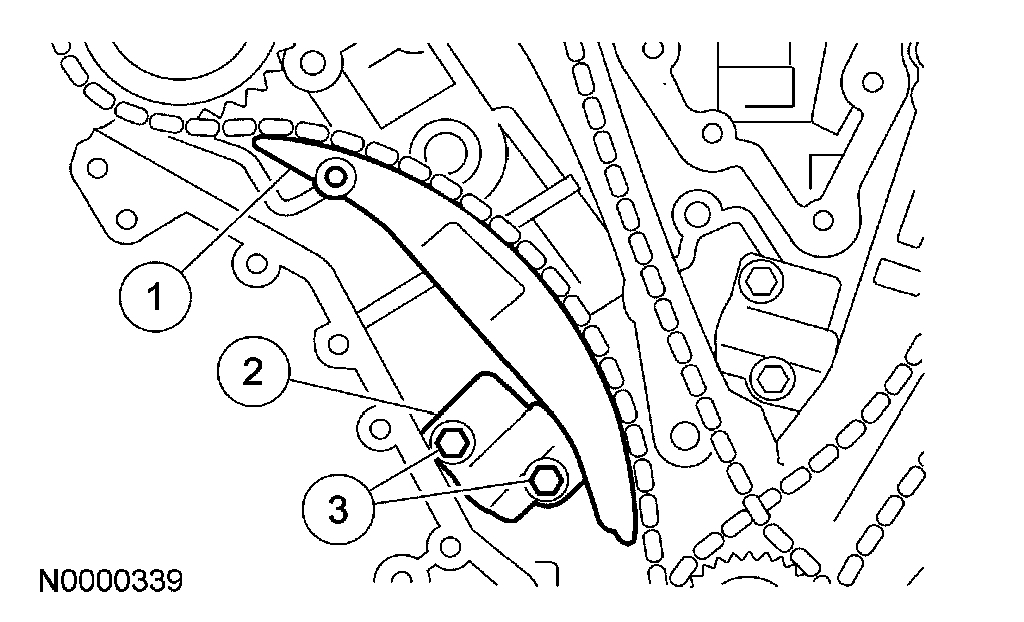 1

2

3

N0000339