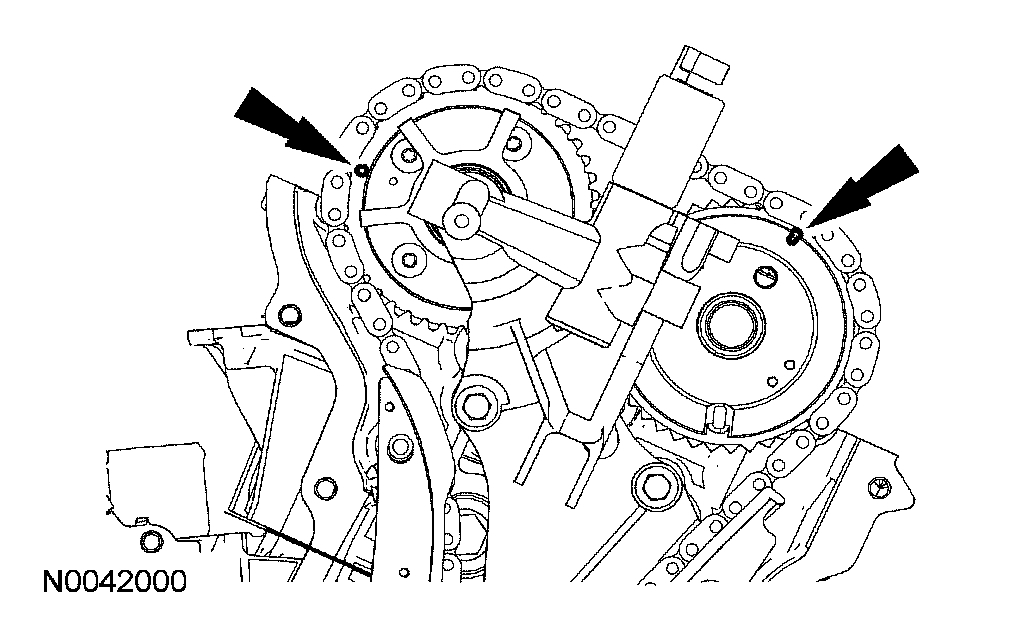 N0042000