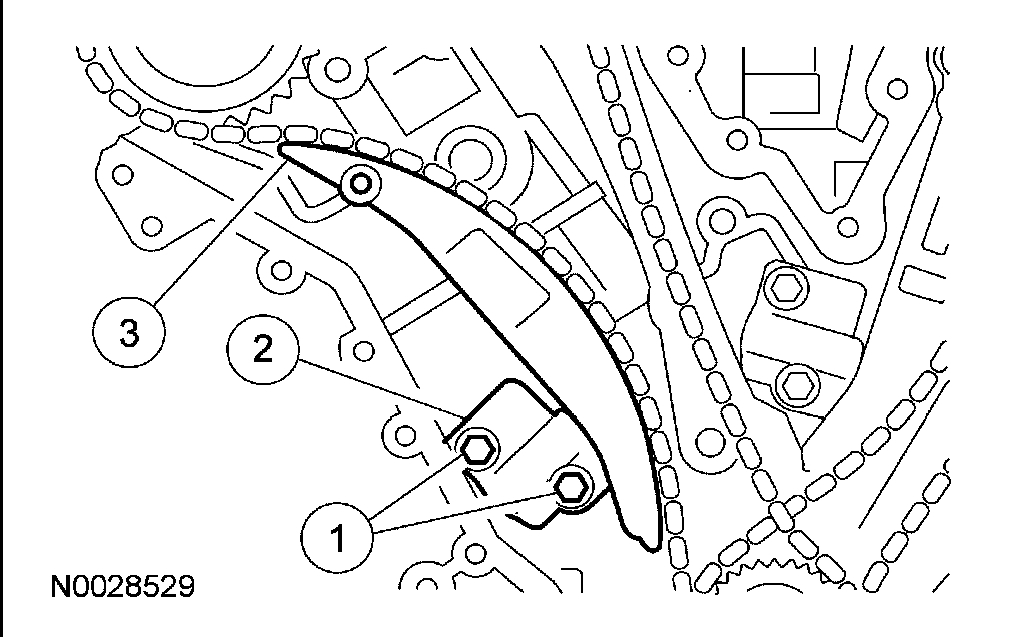 3

2

1

N0028529