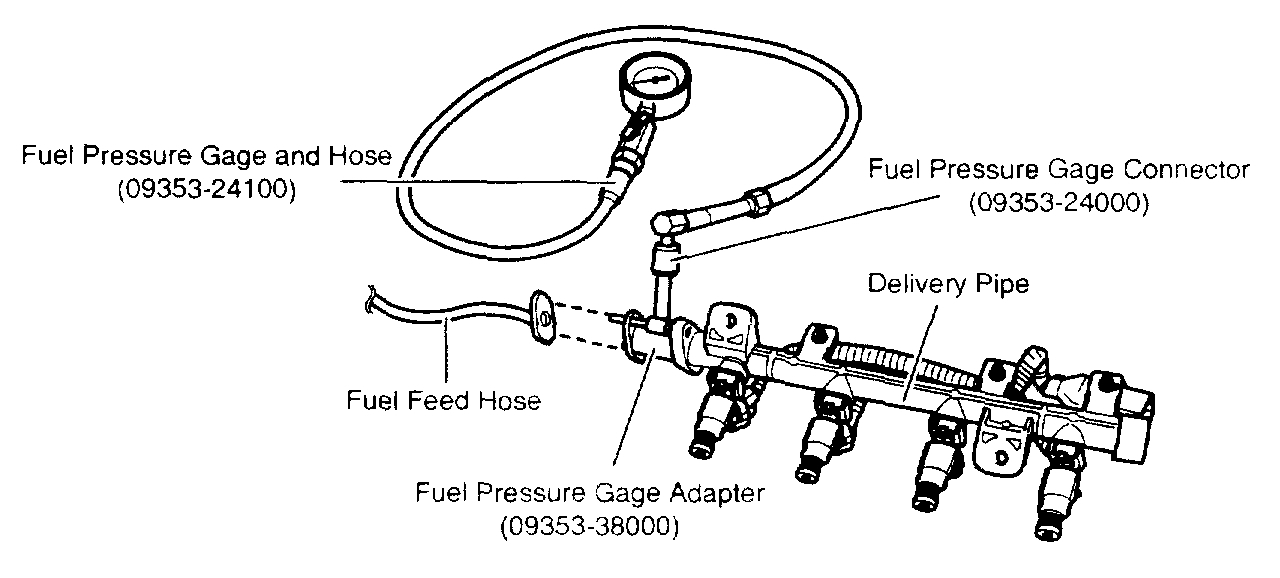 Fuel Pressure Gage and Hose
(09353-24100)

Fuel Pressure Gage Connector
(09353-24000)

Delivery Pipe

Fuel Feed Hose

Fuel Pressure Gage Adapter
(09353-38000)