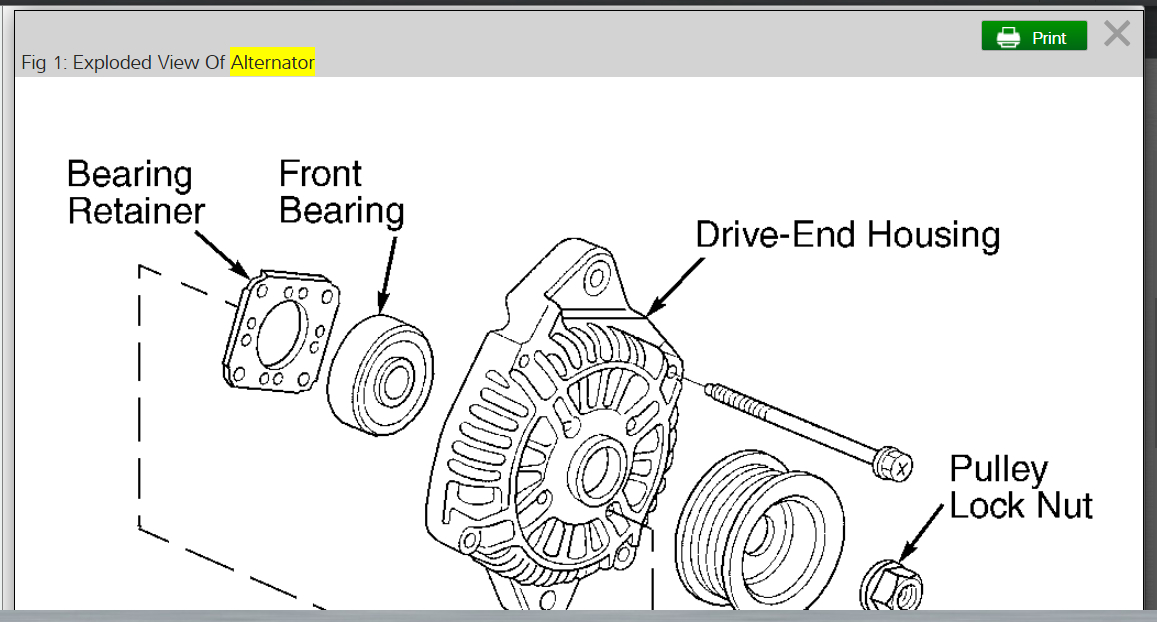 Print

Fig 1: Exploded View Of Alternator

Bearing Retainer

Front Bearing

Drive-End Housing

Pulley Lock Nut