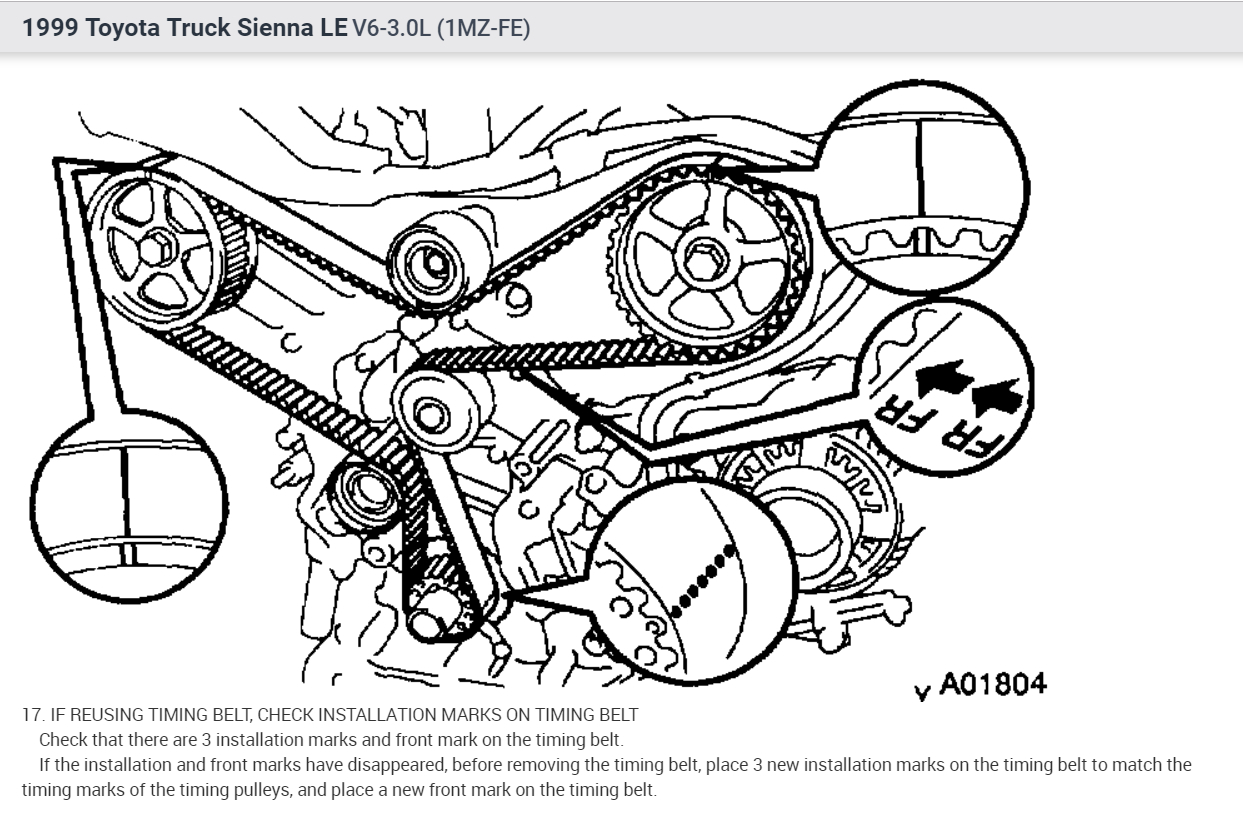 1999 Toyota Truck Sienna LE V6-3.0L (1MZ-FE)

FR FR

V A01804

17. IF REUSING TIMING BELT, CHECK INSTALLATION MARKS ON TIMING BELT

Check that there are 3 installation marks and front mark on the timing belt.

If the installation and front marks have disappeared, before removing the timing belt, place 3 new installation marks on the timing belt to match the timing marks of the timing pulleys, and place a new front mark on the timing belt.