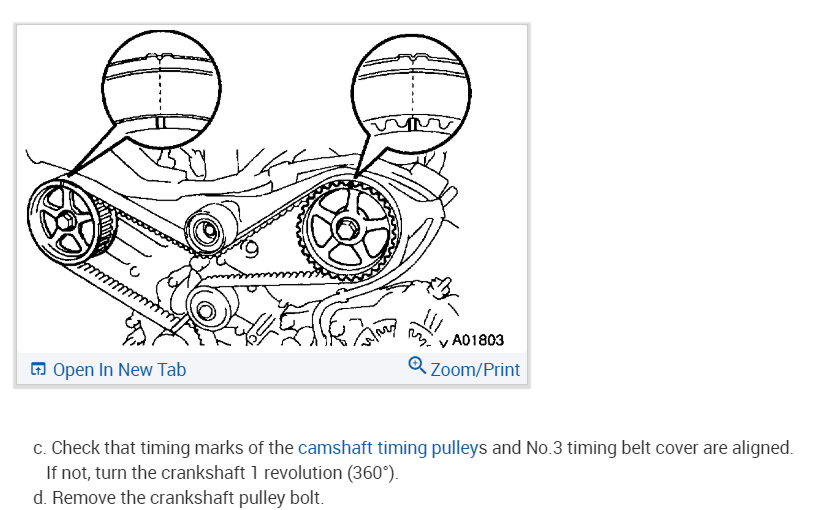 A01803

Open In New Tab
Zoom/Print

c. Check that timing marks of the camshaft timing pulleys and No.3 timing belt cover are aligned. If not, turn the crankshaft 1 revolution (360°).
d. Remove the crankshaft pulley bolt.