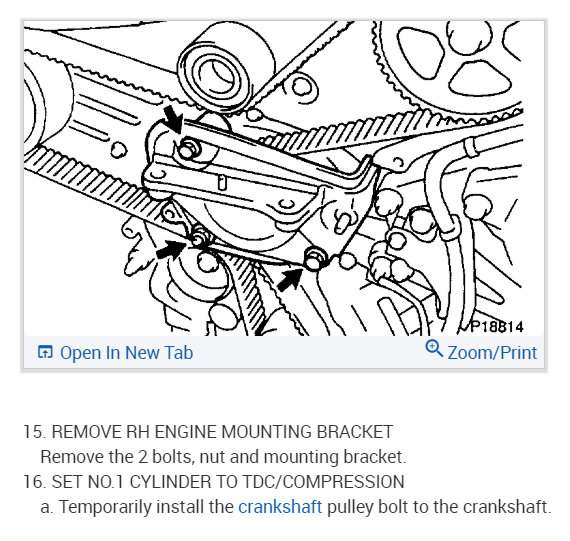 P18814

Open In New Tab

Zoom/Print

15. REMOVE RH ENGINE MOUNTING BRACKET
Remove the 2 bolts, nut and mounting bracket.
16. SET NO.1 CYLINDER TO TDC/COMPRESSION
a. Temporarily install the crankshaft pulley bolt to the crankshaft.