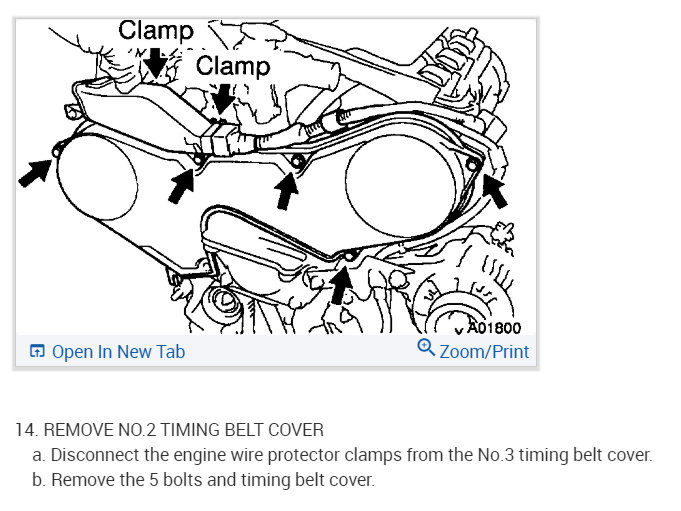 Clamp
Clamp
A01800
Open In New Tab
Zoom/Print

14. REMOVE NO.2 TIMING BELT COVER
a. Disconnect the engine wire protector clamps from the No.3 timing belt cover.
b. Remove the 5 bolts and timing belt cover.