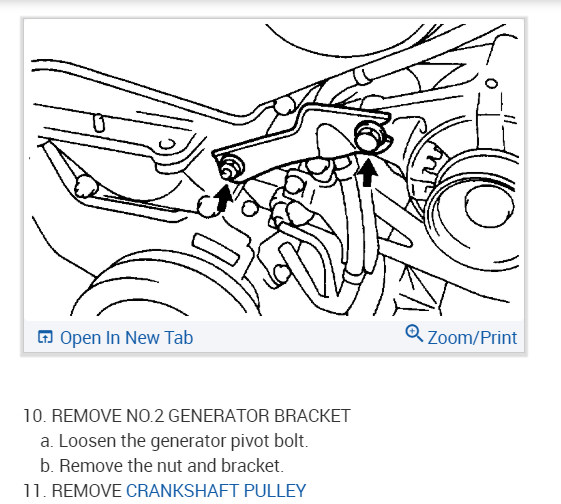 Open In New Tab
Zoom/Print

10. REMOVE NO.2 GENERATOR BRACKET
a. Loosen the generator pivot bolt.
b. Remove the nut and bracket.
11. REMOVE CRANKSHAFT PULLEY