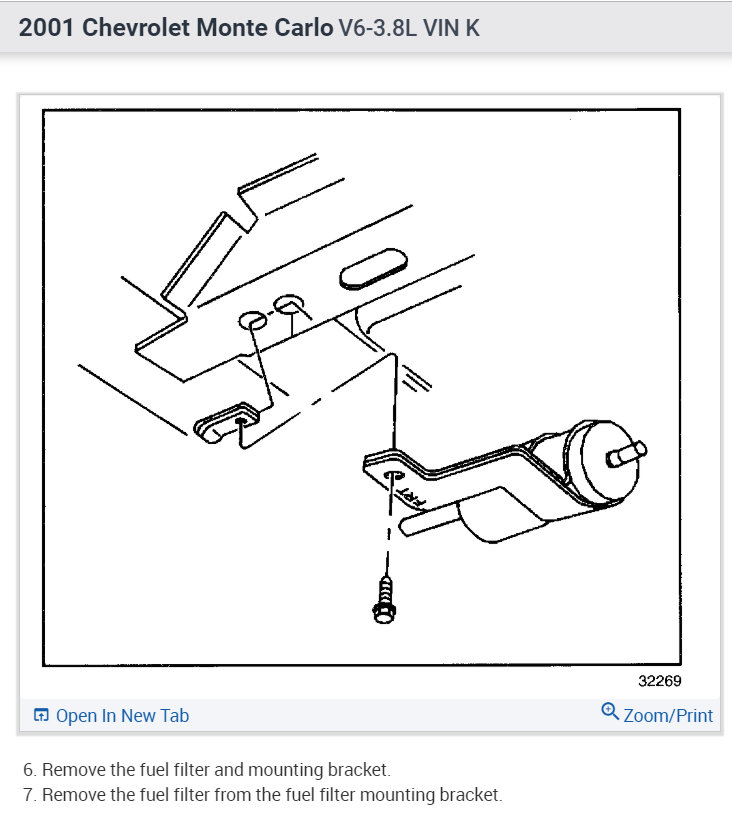 2001 Chevrolet Monte Carlo V6-3.8L VIN K

FRT

32269

Open In New Tab

Zoom/Print

6. Remove the fuel filter and mounting bracket.
7. Remove the fuel filter from the fuel filter mounting bracket.