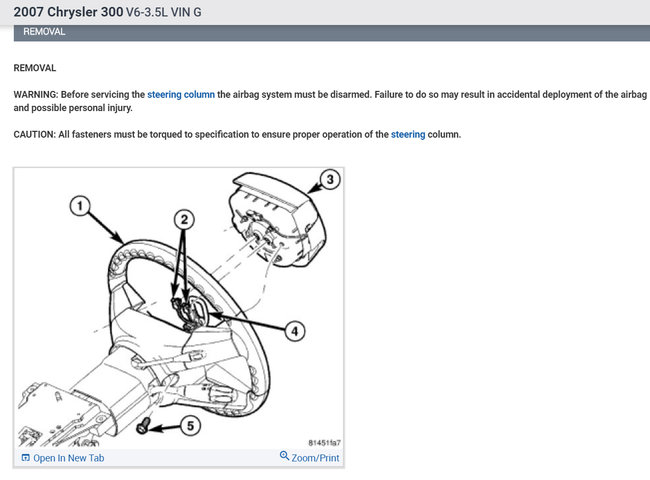 2007 Chrysler 300 V6-3.5L VIN G

REMOVAL

REMOVAL

WARNING: Before servicing the steering column the airbag system must be disarmed. Failure to do so may result in accidental deployment of the airbag and possible personal injury.

CAUTION: All fasteners must be torqued to specification to ensure proper operation of the steering column.

1
2
3
4
5
81451fa7

Open In New Tab
Zoom/Print