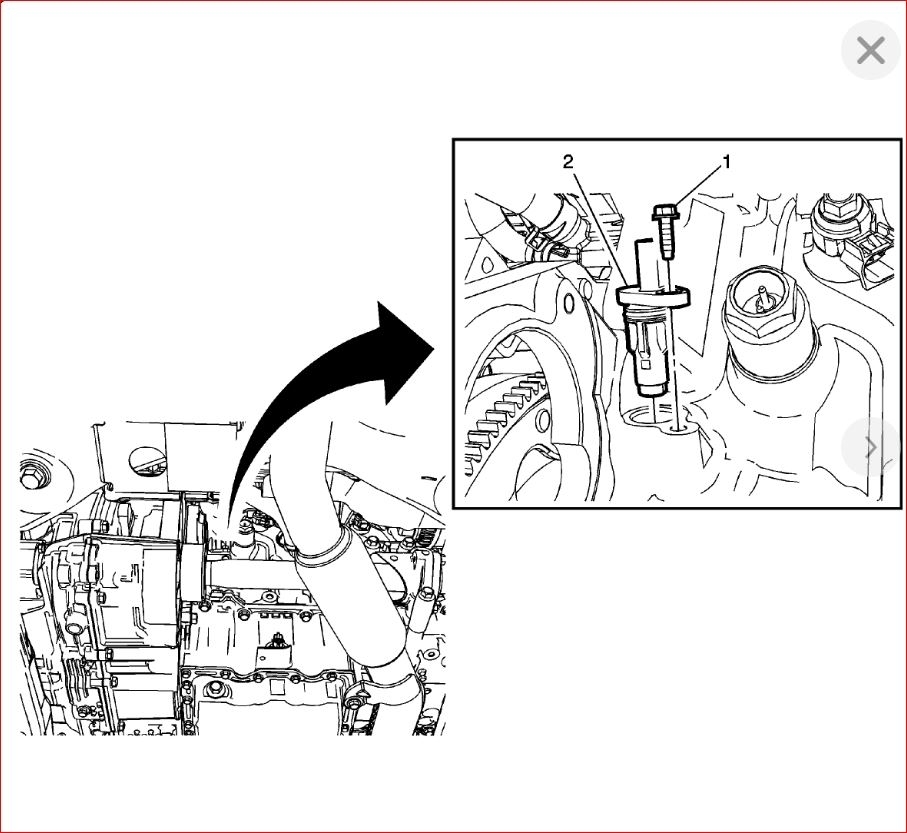 2
1