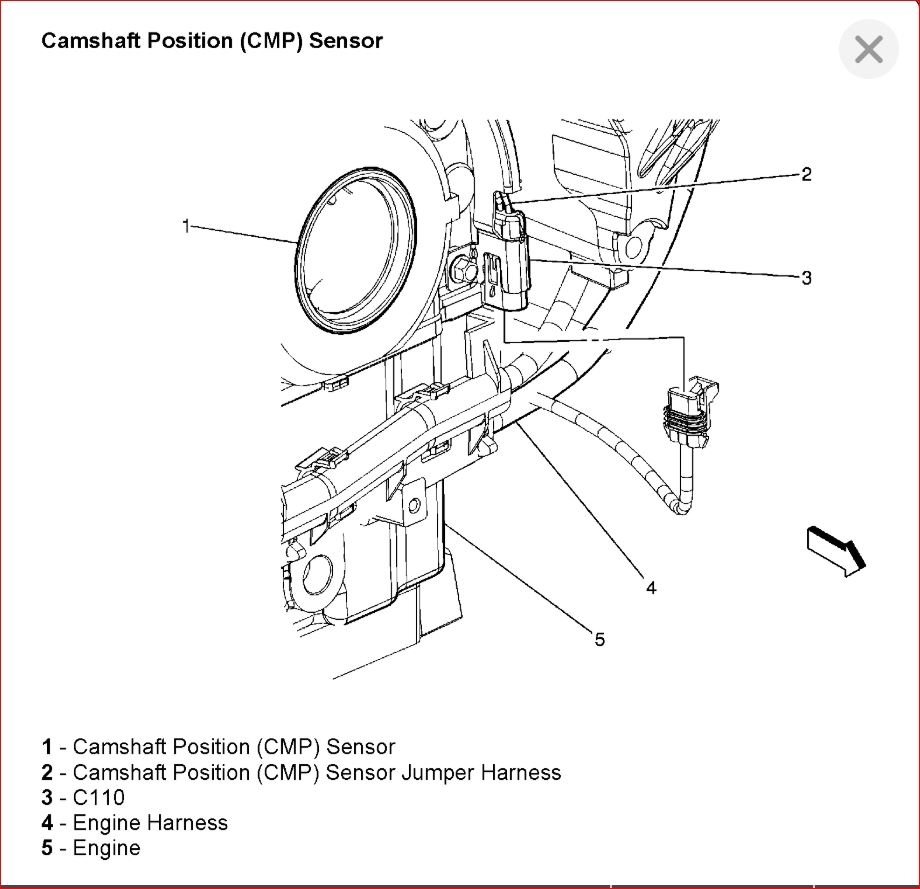 Camshaft Position (CMP) Sensor

1
2
3
4
5

1 - Camshaft Position (CMP) Sensor
2 - Camshaft Position (CMP) Sensor Jumper Harness
3 - C110
4 - Engine Harness
5 - Engine