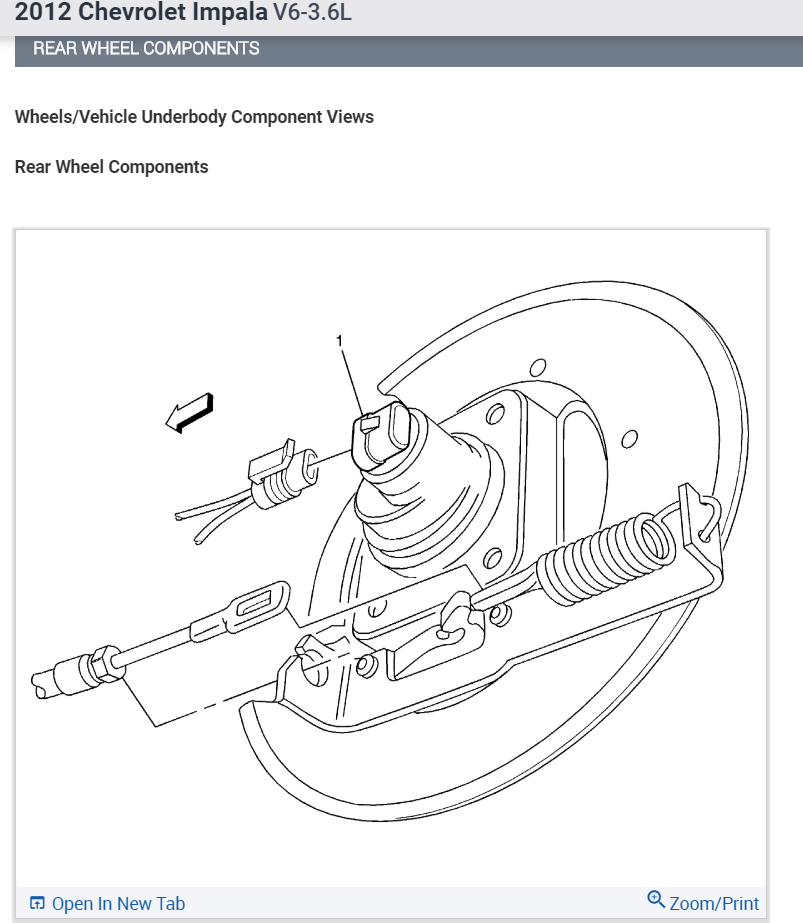 2012 Chevrolet Impala V6-3.6L

REAR WHEEL COMPONENTS

Wheels/Vehicle Underbody Component Views

Rear Wheel Components

1

Open In New Tab

Zoom/Print