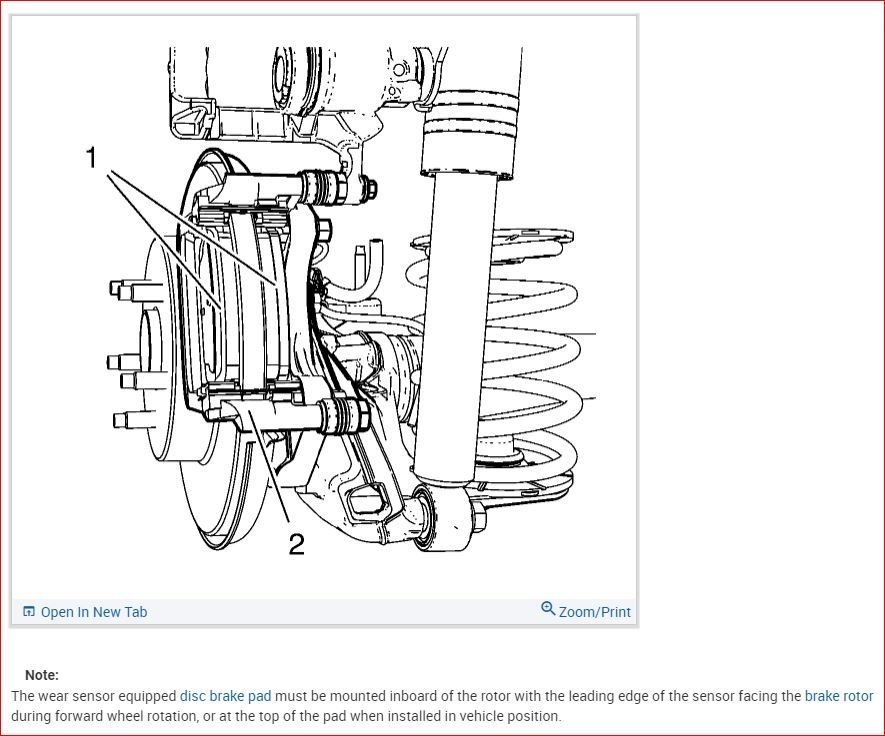 1

2

Open In New Tab

Zoom/Print

Note:

The wear sensor equipped disc brake pad must be mounted inboard of the rotor with the leading edge of the sensor facing the brake rotor during forward wheel rotation, or at the top of the pad when installed in vehicle position.