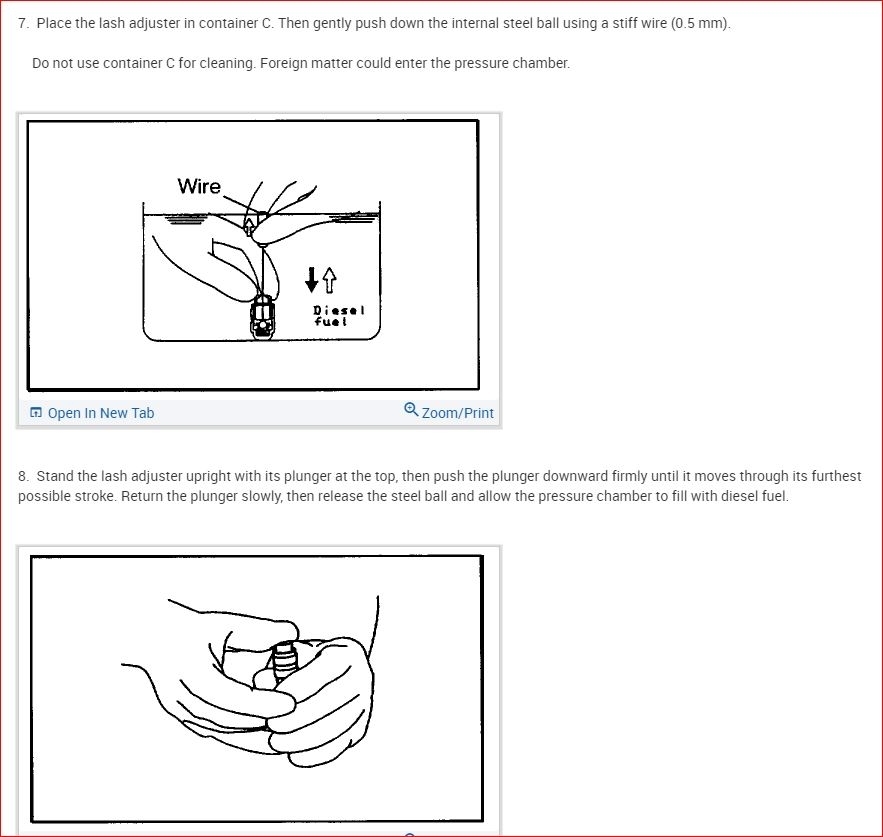 7. Place the lash adjuster in container C. Then gently push down the internal steel ball using a stiff wire (0.5 mm).

Do not use container C for cleaning. Foreign matter could enter the pressure chamber.

Wire

Diesel fuel

Open In New Tab

Zoom/Print

8. Stand the lash adjuster upright with its plunger at the top, then push the plunger downward firmly until it moves through its furthest possible stroke. Return the plunger slowly, then release the steel ball and allow the pressure chamber to fill with diesel fuel.