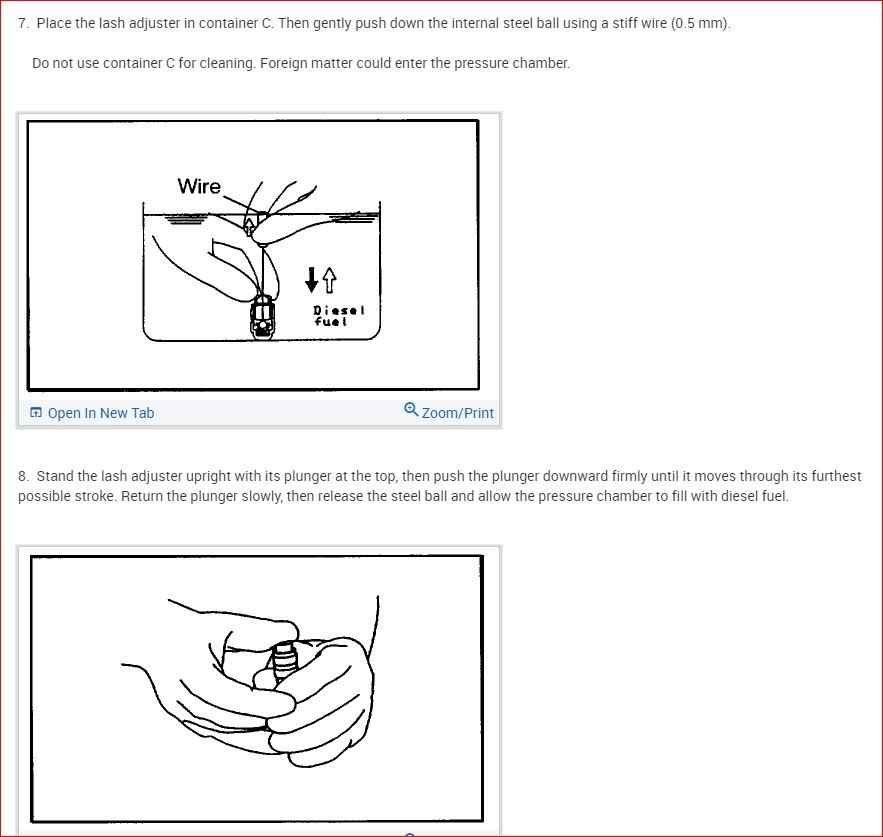 7. Place the lash adjuster in container C. Then gently push down the internal steel ball using a stiff wire (0.5 mm).

Do not use container C for cleaning. Foreign matter could enter the pressure chamber.

Wire

Diesel fuel

Open In New Tab

Zoom/Print

8. Stand the lash adjuster upright with its plunger at the top, then push the plunger downward firmly until it moves through its furthest possible stroke. Return the plunger slowly, then release the steel ball and allow the pressure chamber to fill with diesel fuel.