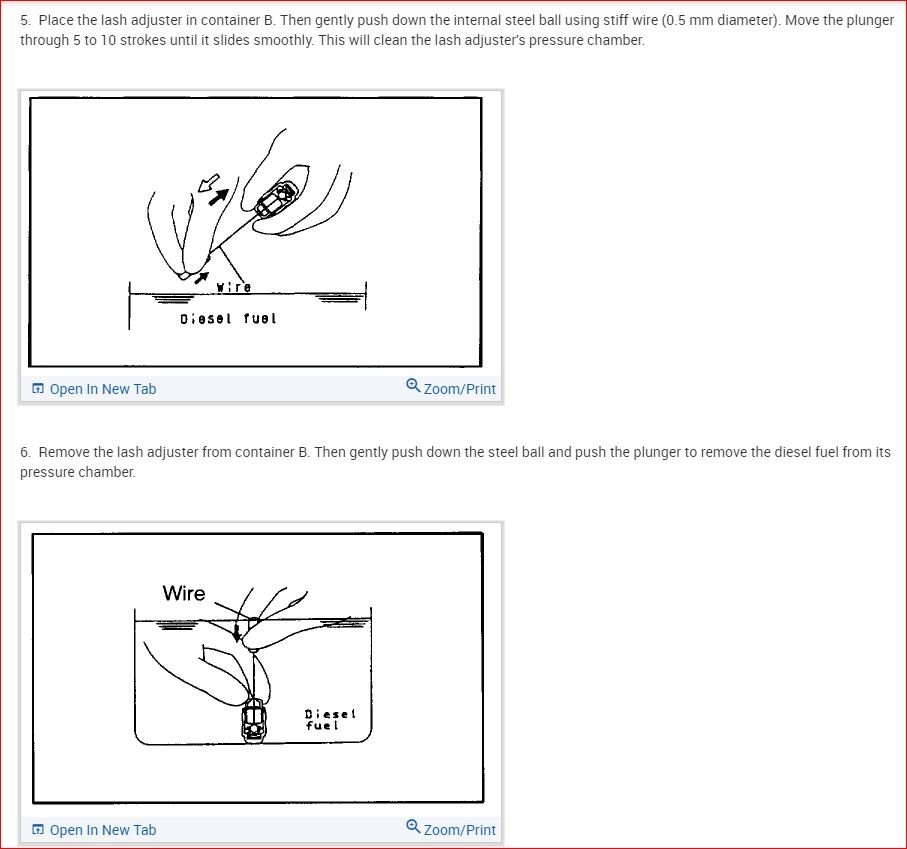 5. Place the lash adjuster in container B. Then gently push down the internal steel ball using stiff wire (0.5 mm diameter). Move the plunger through 5 to 10 strokes until it slides smoothly. This will clean the lash adjuster's pressure chamber.

Wire

Diesel fuel

Open In New Tab

Zoom/Print

6. Remove the lash adjuster from container B. Then gently push down the steel ball and push the plunger to remove the diesel fuel from its pressure chamber.

Wire

Diesel fuel

Open In New Tab

Zoom/Print