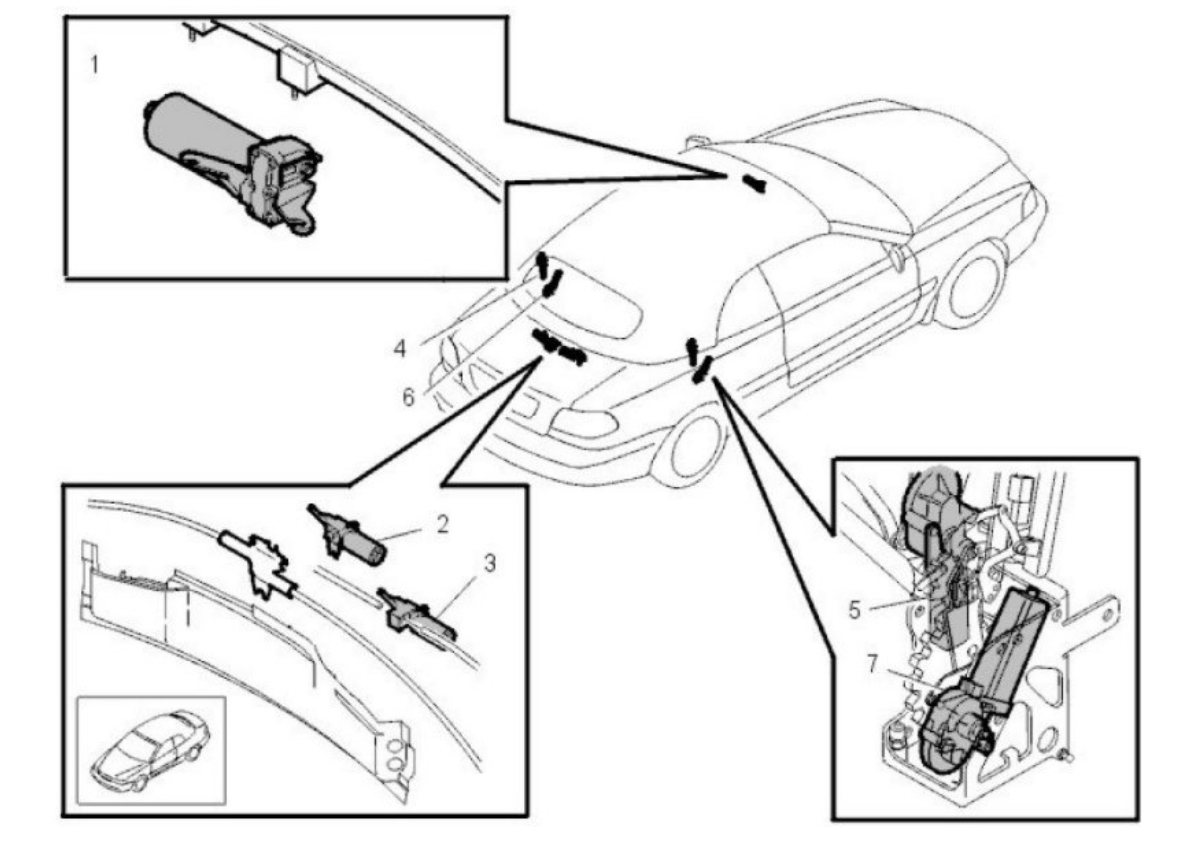 1

4

6

2

3

5

7