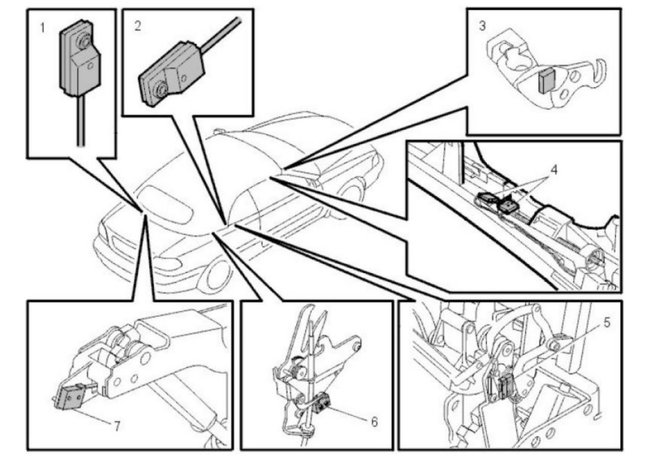 1
2
3
4
5
6
7