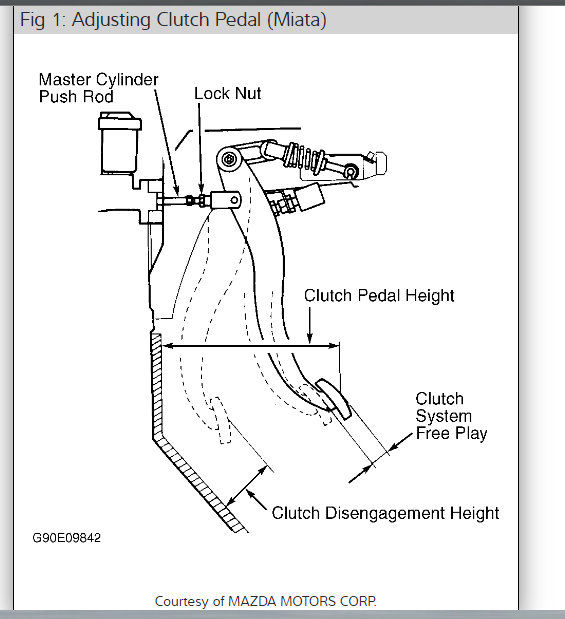 Fig 1: Adjusting Clutch Pedal (Miata)

Master Cylinder Push Rod

Lock Nut

Clutch Pedal Height

Clutch System Free Play

Clutch Disengagement Height

G90E09842

Courtesy of MAZDA MOTORS CORP.