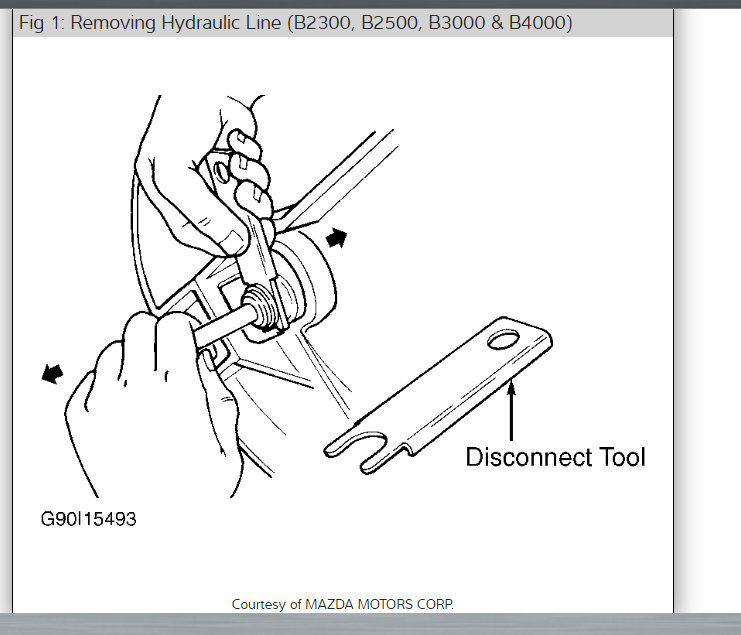 Fig 1: Removing Hydraulic Line (B2300, B2500, B3000 & B4000)

Disconnect Tool

G90I15493

Courtesy of MAZDA MOTORS CORP.