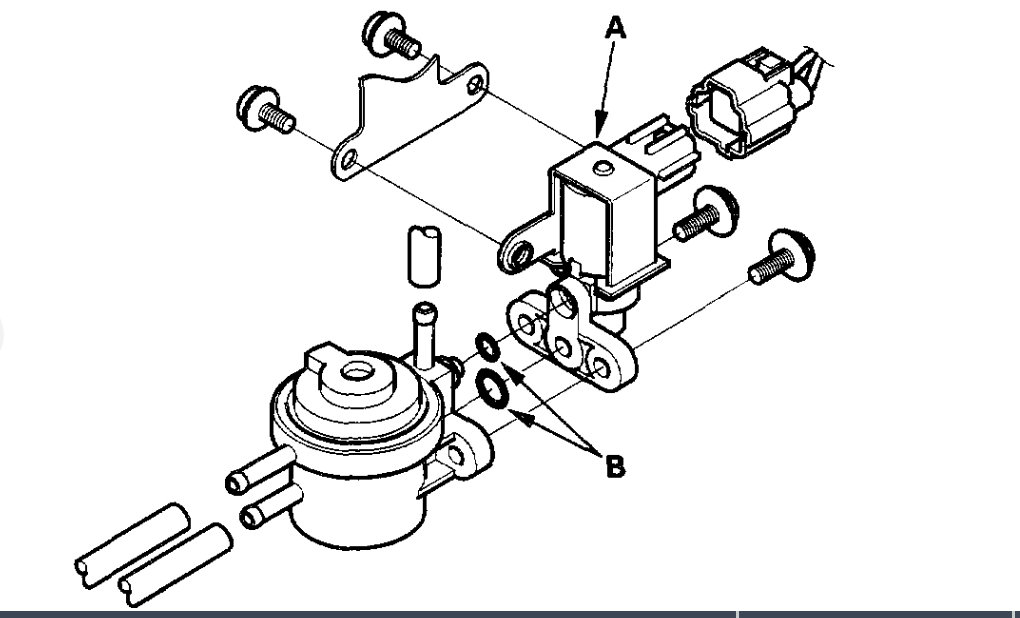 A

B