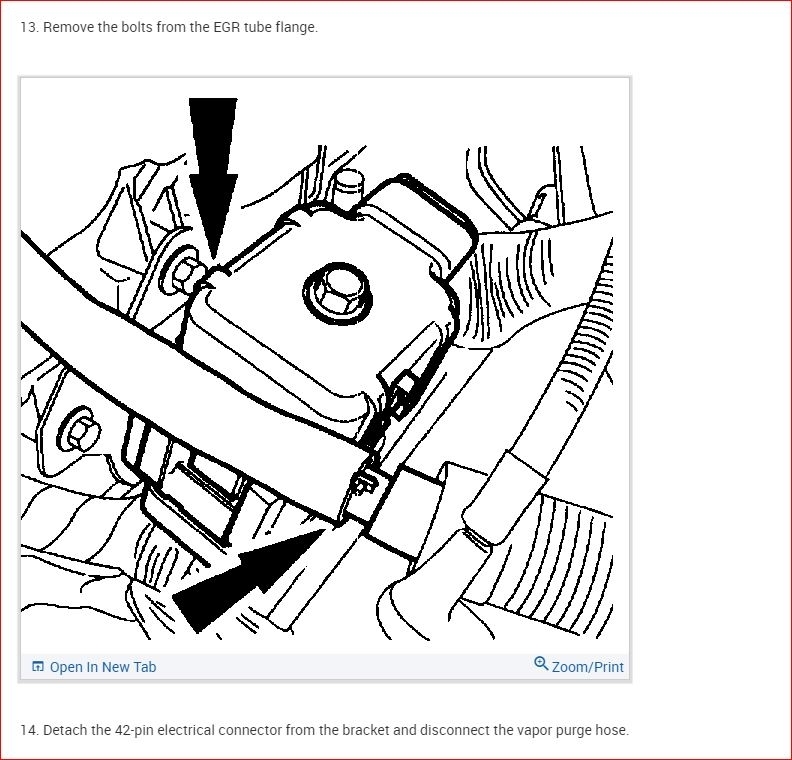 13. Remove the bolts from the EGR tube flange.

Open In New Tab

Zoom/Print

14. Detach the 42-pin electrical connector from the bracket and disconnect the vapor purge hose.