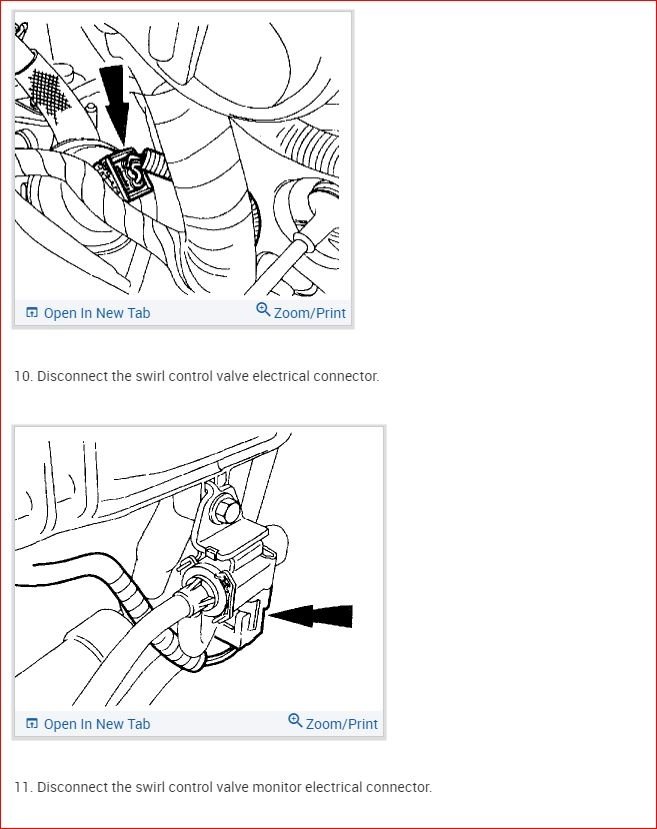 Open In New Tab
Zoom/Print

10. Disconnect the swirl control valve electrical connector.

Open In New Tab
Zoom/Print

11. Disconnect the swirl control valve monitor electrical connector.