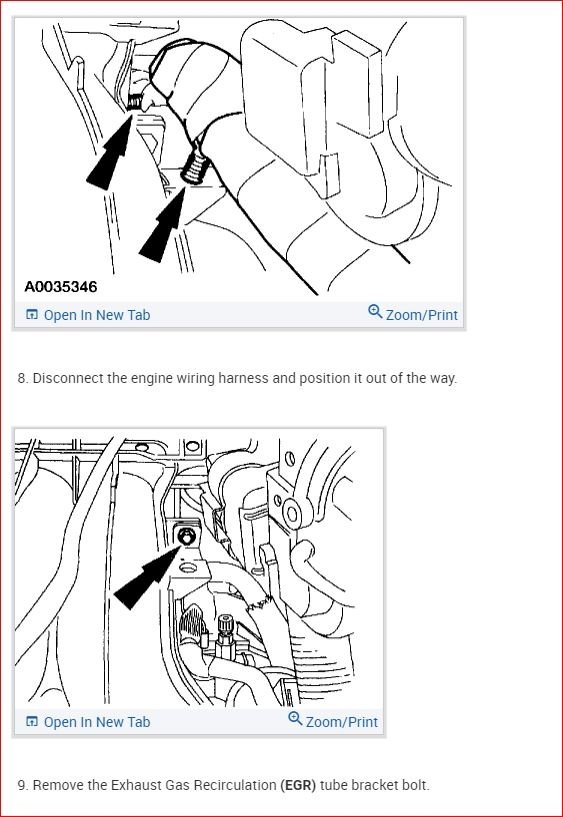 A0035346

Open In New Tab

Zoom/Print

8. Disconnect the engine wiring harness and position it out of the way.

Open In New Tab

Zoom/Print

9. Remove the Exhaust Gas Recirculation (EGR) tube bracket bolt.