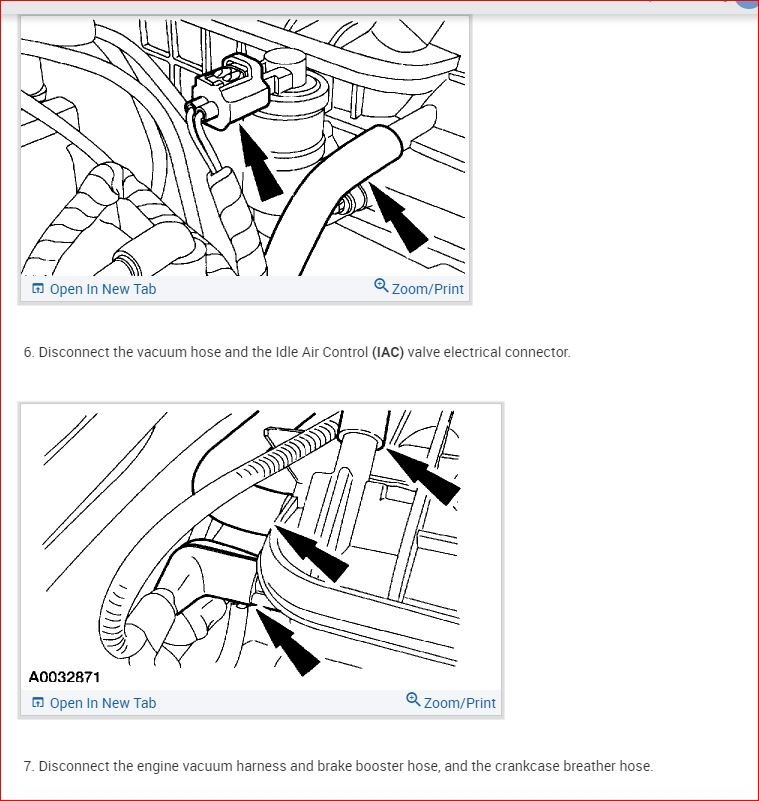 Open In New Tab

Zoom/Print

6. Disconnect the vacuum hose and the Idle Air Control (IAC) valve electrical connector.

A0032871

Open In New Tab

Zoom/Print

7. Disconnect the engine vacuum harness and brake booster hose, and the crankcase breather hose.