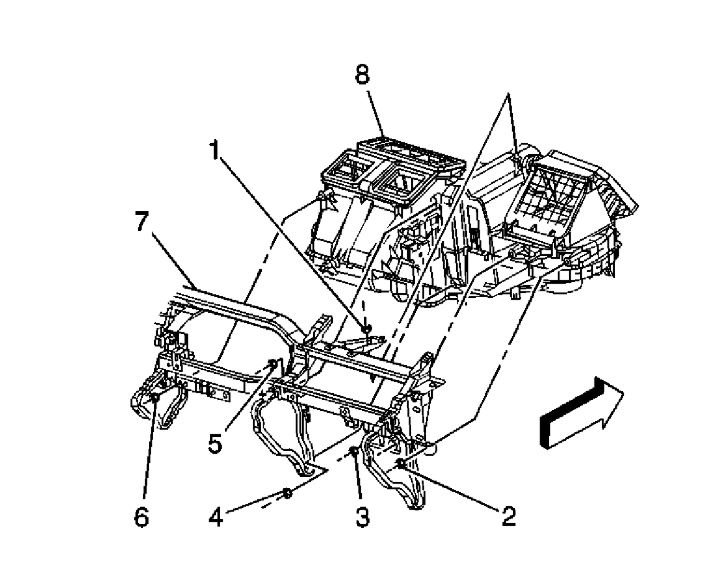 8
1
7
5
6
4
3
2