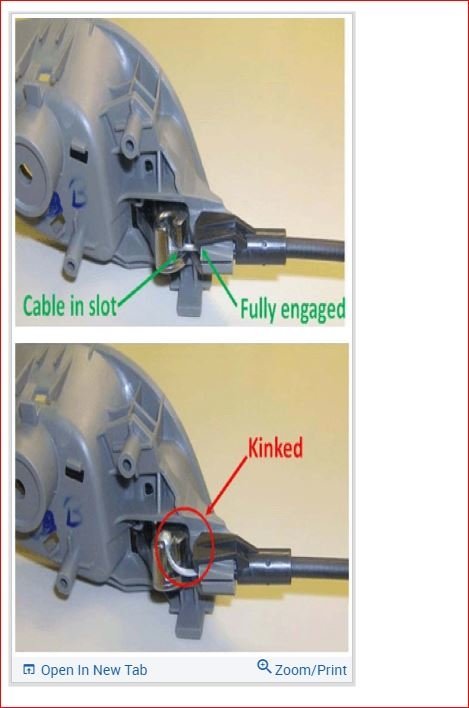 Cable in slot
Fully engaged

Kinked

Open In New Tab
Zoom/Print