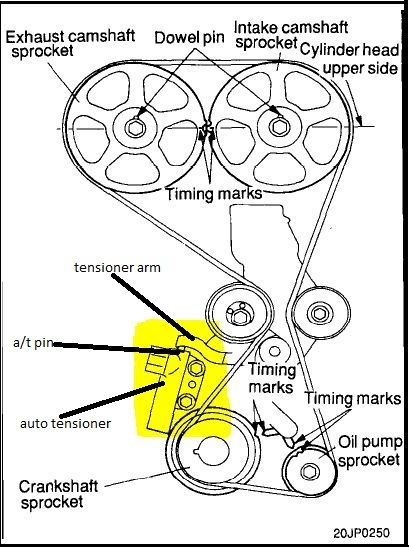 Exhaust camshaft sprocket
Dowel pin
Intake camshaft sprocket
Cylinder head upper side
Timing marks
tensioner arm
a/t pin
auto tensioner
Timing marks
Timing marks
Oil pump sprocket
Crankshaft sprocket
20JP0250