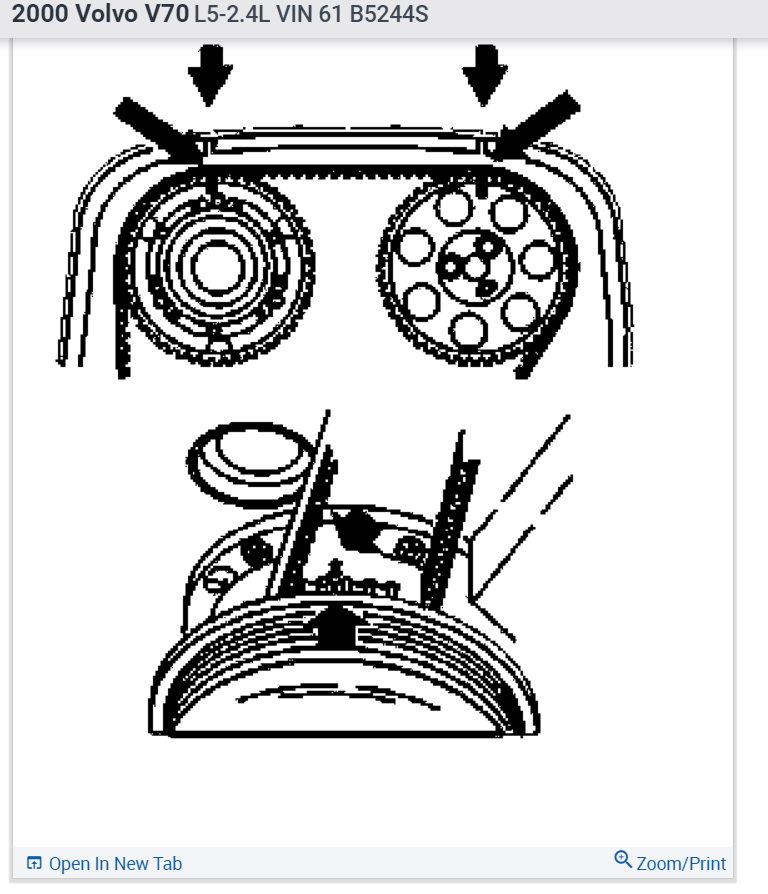 2000 Volvo V70 L5-2.4L VIN 61 B5244S

Open In New Tab

Zoom/Print