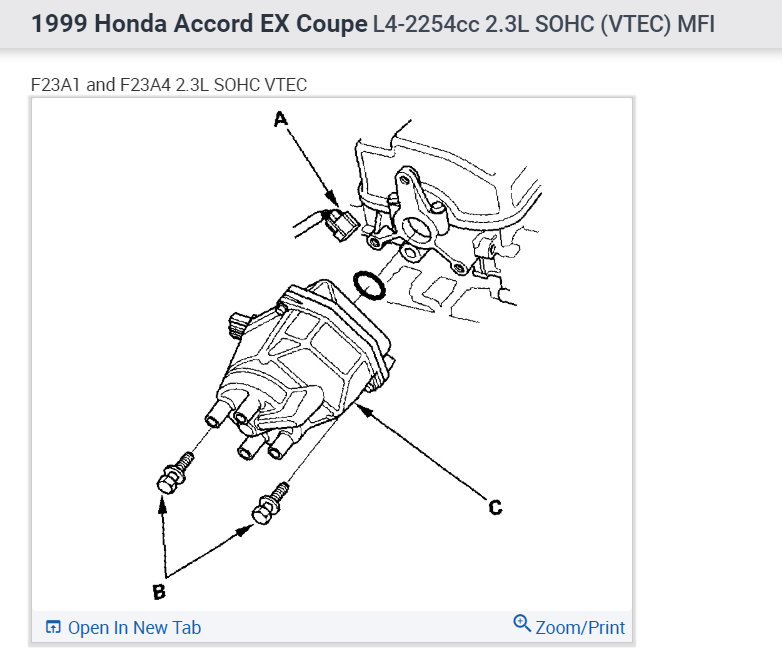 1999 Honda Accord EX Coupe L4-2254cc 2.3L SOHC (VTEC) MFI

F23A1 and F23A4 2.3L SOHC VTEC

A

C

B

Open In New Tab

Zoom/Print