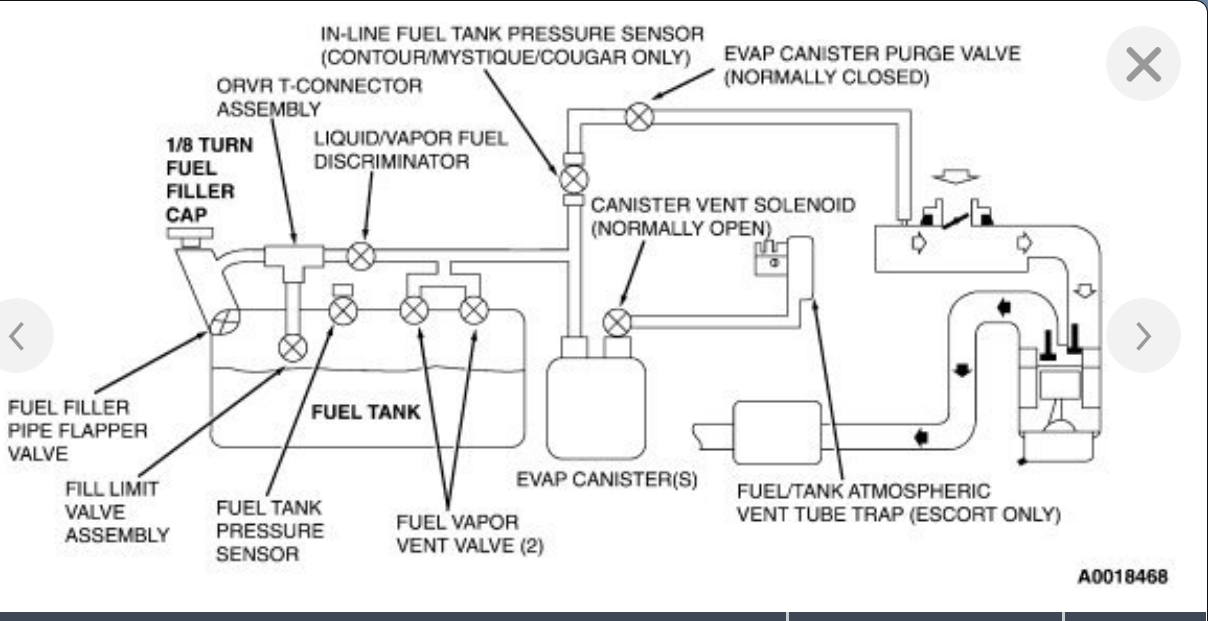 IN-LINE FUEL TANK PRESSURE SENSOR
(CONTOUR/MYSTIQUE/COUGAR ONLY)

EVAP CANISTER PURGE VALVE
(NORMALLY CLOSED)

ORVR T-CONNECTOR
ASSEMBLY

1/8 TURN
FUEL
FILLER
CAP

LIQUID/VAPOR FUEL
DISCRIMINATOR

CANISTER VENT SOLENOID
(NORMALLY OPEN)

FUEL FILLER
PIPE FLAPPER
VALVE

FUEL TANK

FILL LIMIT
VALVE
ASSEMBLY

FUEL TANK
PRESSURE
SENSOR

FUEL VAPOR
VENT VALVE (2)

EVAP CANISTER(S)

FUEL/TANK ATMOSPHERIC
VENT TUBE TRAP (ESCORT ONLY)

A0018468