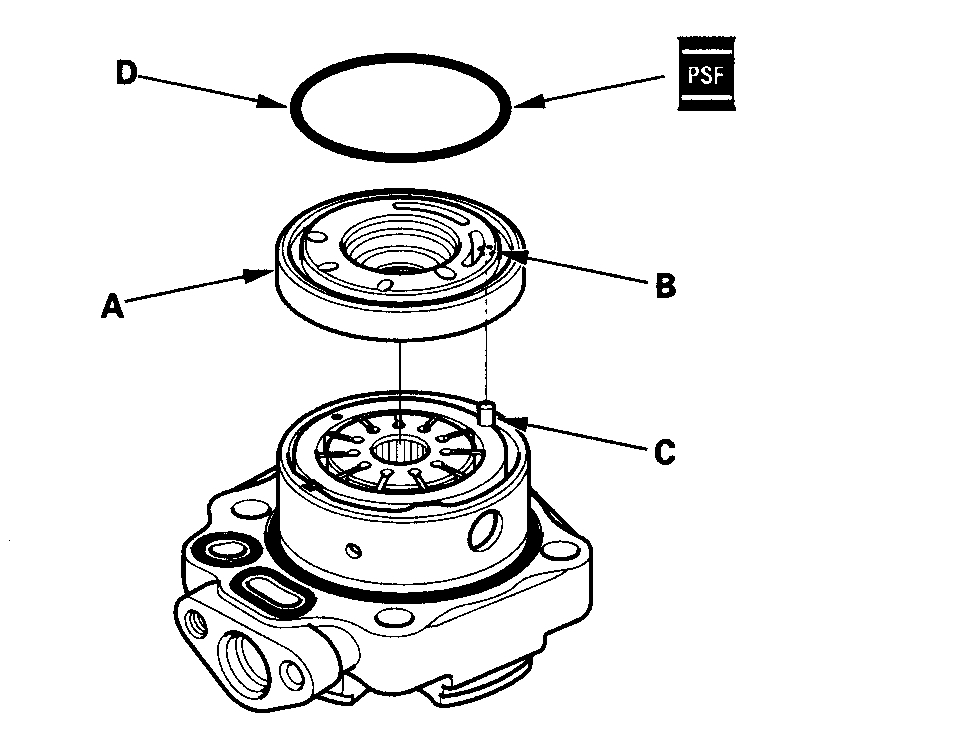 D
PSF
A
B
C