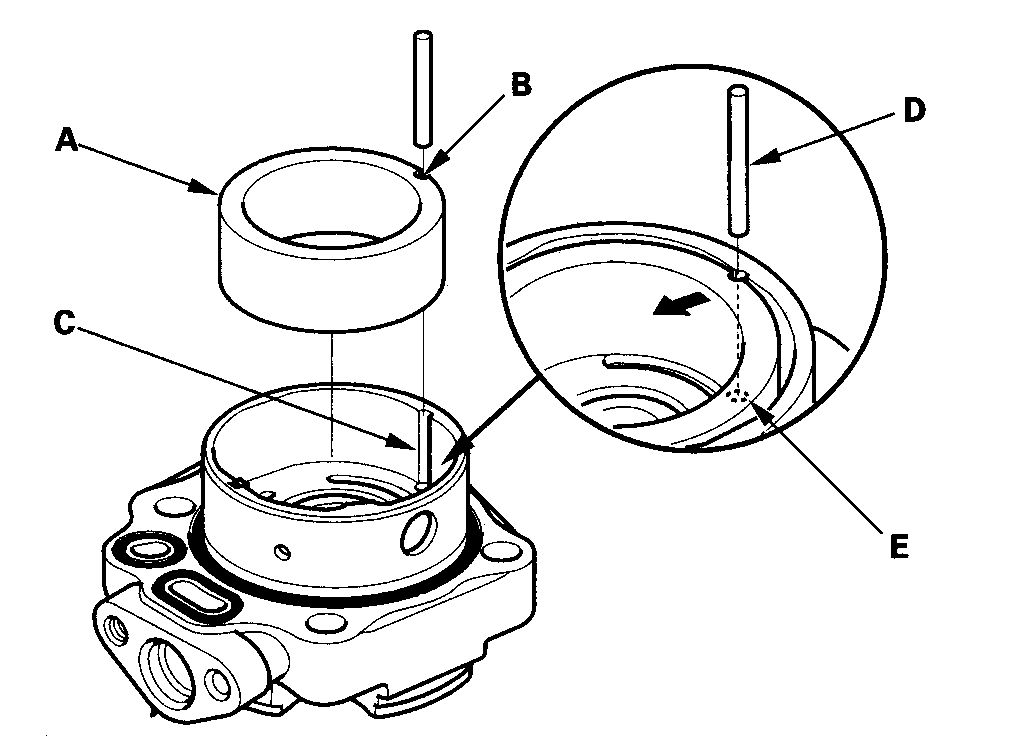 A
B
C
D
E