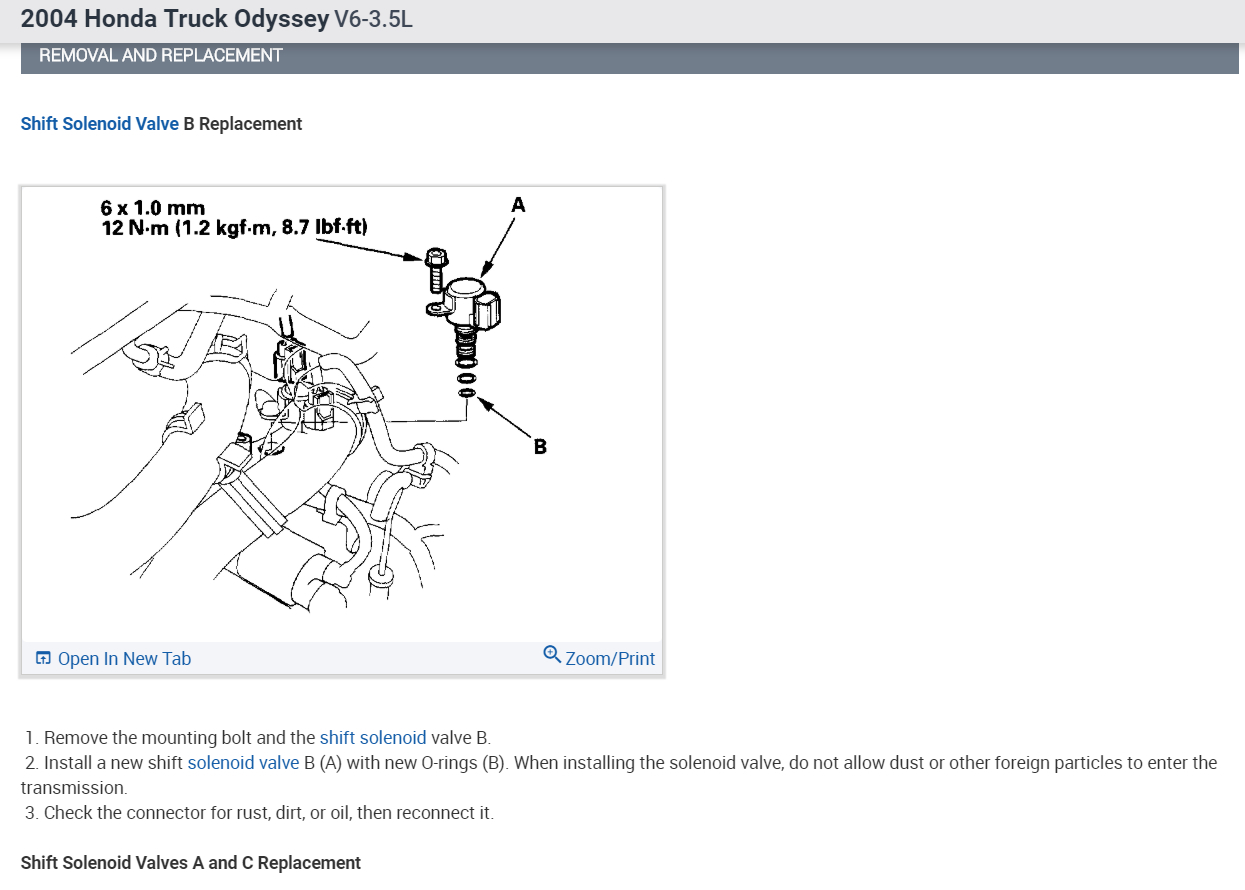 2004 Honda Truck Odyssey V6-3.5L

REMOVAL AND REPLACEMENT

Shift Solenoid Valve B Replacement

6 x 1.0 mm
12 N·m (1.2 kgf·m, 8.7 lbf·ft)

A

B

Open In New Tab

Zoom/Print

1. Remove the mounting bolt and the shift solenoid valve B.
2. Install a new shift solenoid valve B (A) with new O-rings (B). When installing the solenoid valve, do not allow dust or other foreign particles to enter the transmission.
3. Check the connector for rust, dirt, or oil, then reconnect it.

Shift Solenoid Valves A and C Replacement