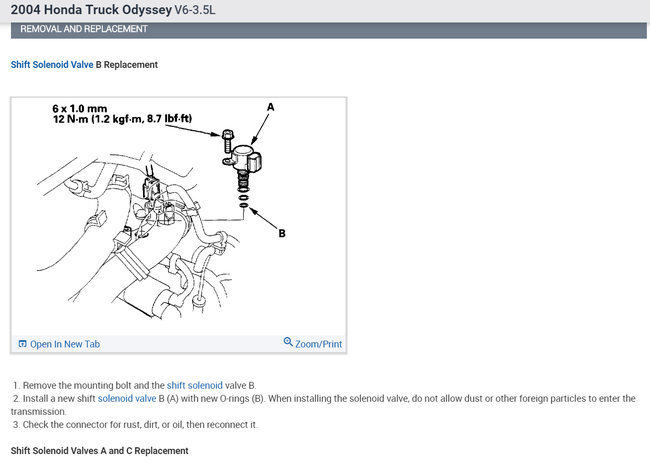 2004 Honda Truck Odyssey V6-3.5L

REMOVAL AND REPLACEMENT

Shift Solenoid Valve B Replacement

6 x 1.0 mm
12 N·m (1.2 kgf·m, 8.7 lbf·ft)

A

B

Open In New Tab

Zoom/Print

1. Remove the mounting bolt and the shift solenoid valve B.
2. Install a new shift solenoid valve B (A) with new O-rings (B). When installing the solenoid valve, do not allow dust or other foreign particles to enter the transmission.
3. Check the connector for rust, dirt, or oil, then reconnect it.

Shift Solenoid Valves A and C Replacement