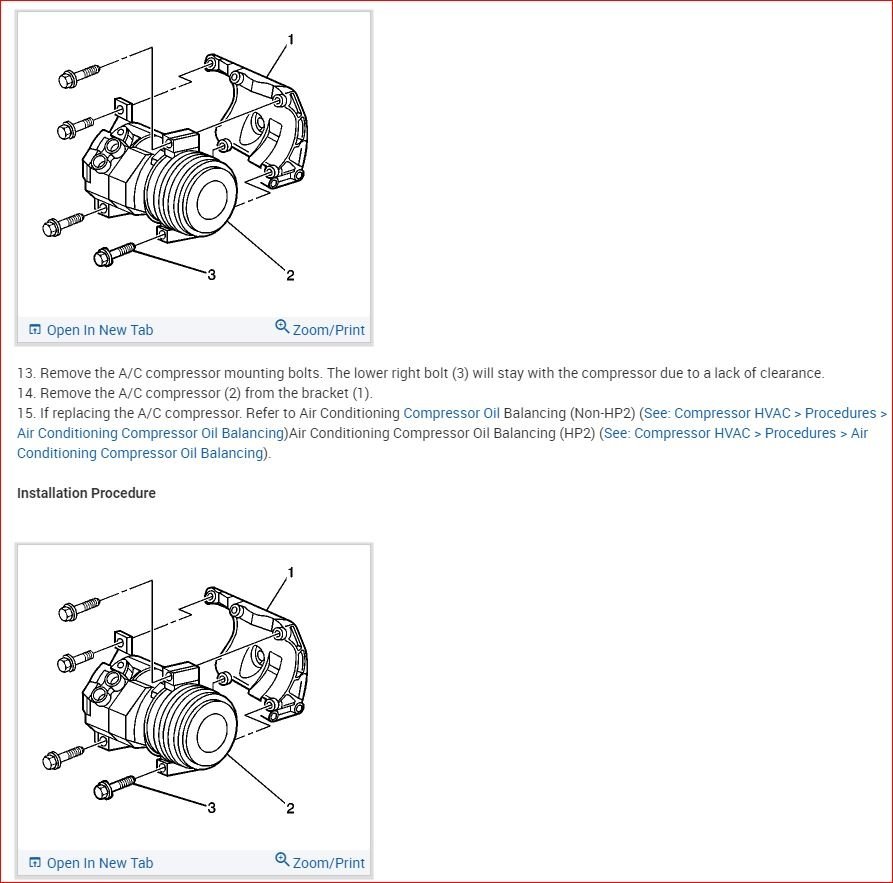 1

3

2

Open In New Tab

Zoom/Print

13. Remove the A/C compressor mounting bolts. The lower right bolt (3) will stay with the compressor due to a lack of clearance.
14. Remove the A/C compressor (2) from the bracket (1).
15. If replacing the A/C compressor. Refer to Air Conditioning Compressor Oil Balancing (Non-HP2) (See: Compressor HVAC > Procedures > Air Conditioning Compressor Oil Balancing)Air Conditioning Compressor Oil Balancing (HP2) (See: Compressor HVAC > Procedures > Air Conditioning Compressor Oil Balancing).

Installation Procedure

1

3

2

Open In New Tab

Zoom/Print