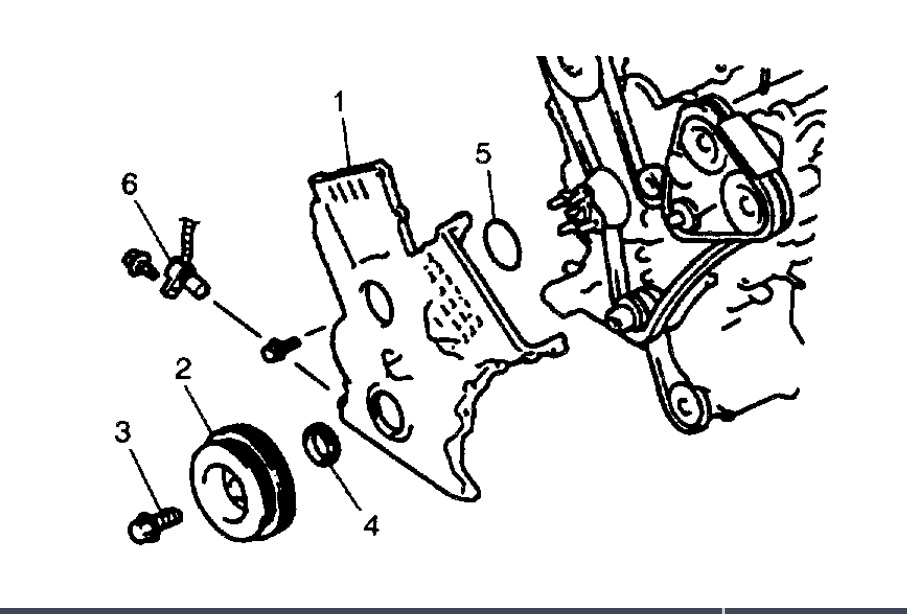 1
5
6
2
3
4