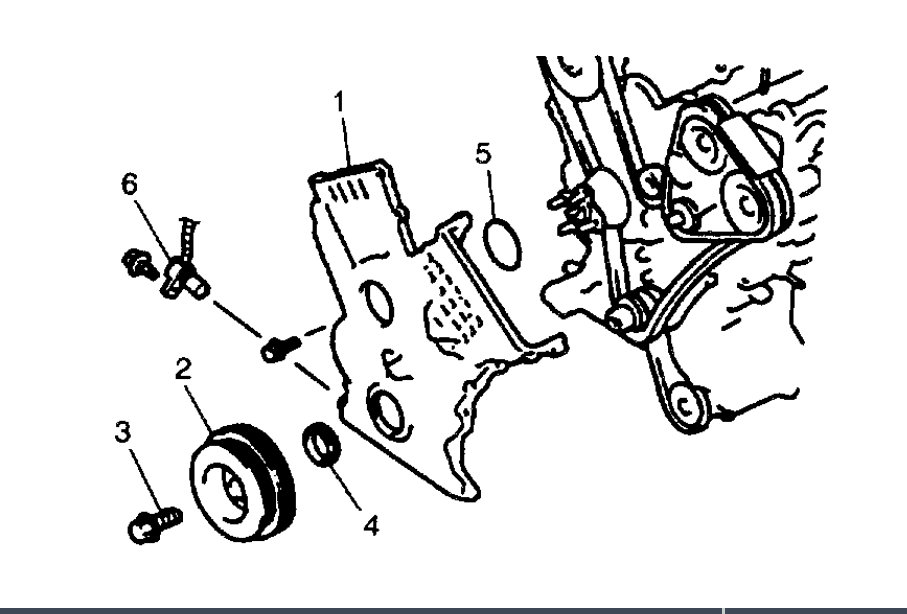 1
5
6
2
3
4