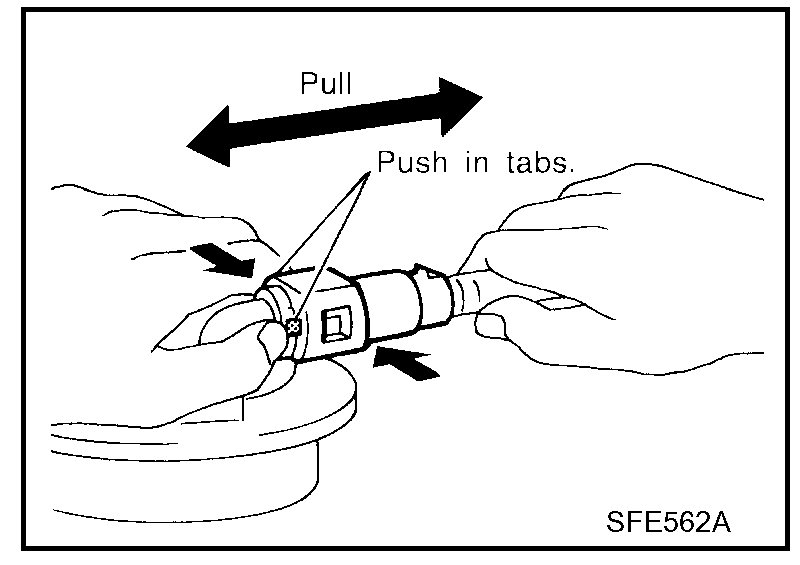 Pull

Push in tabs.

SFE562A